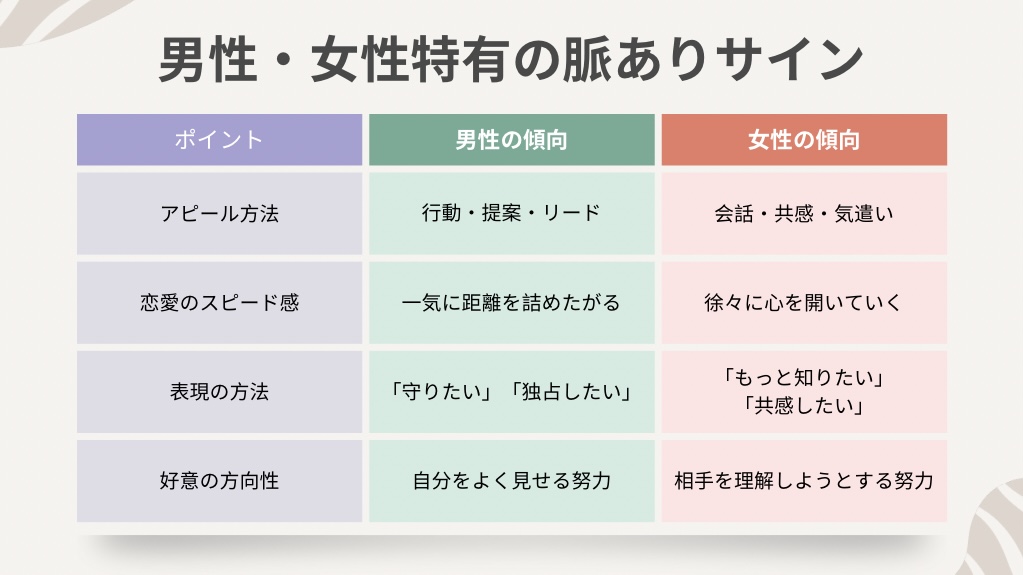 男性・女性特有の脈ありサイン

| ポイント | 男性の傾向 | 女性の傾向 |
|---|---|---|
| アピール方法 | 行動・提案・リード | 会話・共感・気遣い |
| 恋愛のスピード感 | 一気に距離を詰めたがる | 徐々に心を開いていく |
| 表現の方法 | 「守りたい」「独占したい」 | 「もっと知りたい」「共感したい」 |
| 好意の方向性 | 自分をよく見せる努力 | 相手を理解しようとする努力 |